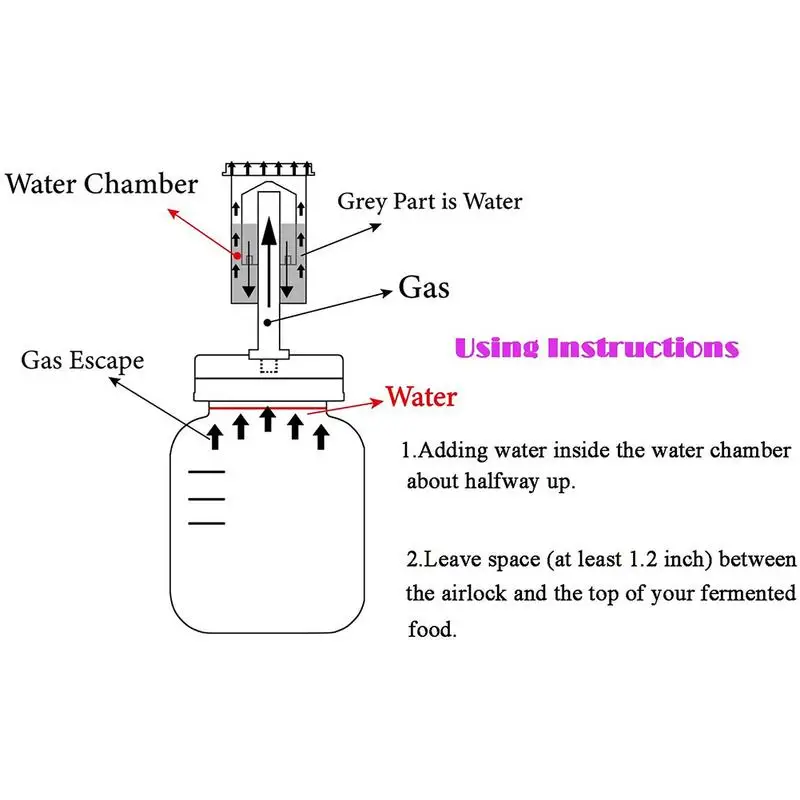 Water Chamber

Grey Part is Water

Gas

Gas Escape

Water

Using Instructions

1.Adding water inside the water chamber about halfway up.

2.Leave space (at least 1.2 inch) between the airlock and the top of your fermented food.