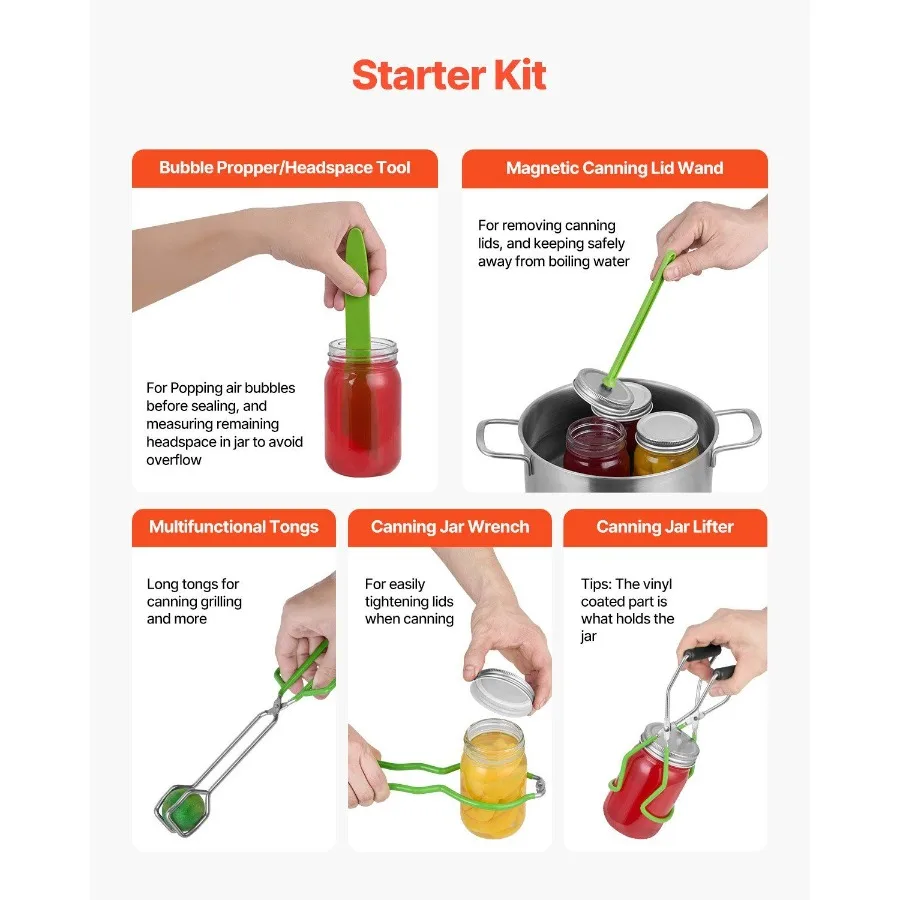 Starter Kit

Bubble Propper/Headspace Tool

For Popping air bubbles before sealing, and measuring remaining headspace in jar to avoid overflow

Magnetic Canning Lid Wand

For removing canning lids, and keeping safely away from boiling water

Multifunctional Tongs

Long tongs for canning grilling and more

Canning Jar Wrench

For easily tightening lids when canning

Canning Jar Lifter

Tips: The vinyl coated part is what holds the jar